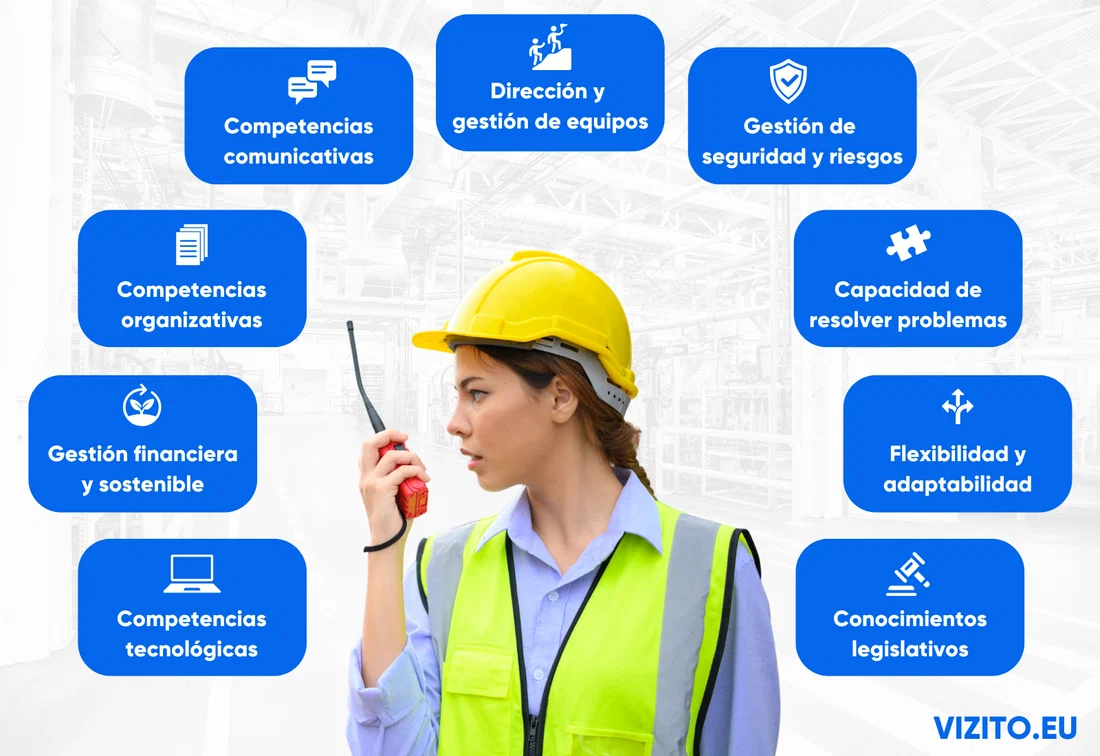 Dirección y gestión de equipos

Competencias comunicativas

Gestión de seguridad y riesgos

Competencias organizativas

Capacidad de resolver problemas

Gestión financiera y sostenible

Flexibilidad y adaptabilidad

Competencias tecnológicas

Conocimientos legislativos

VIZITO.EU