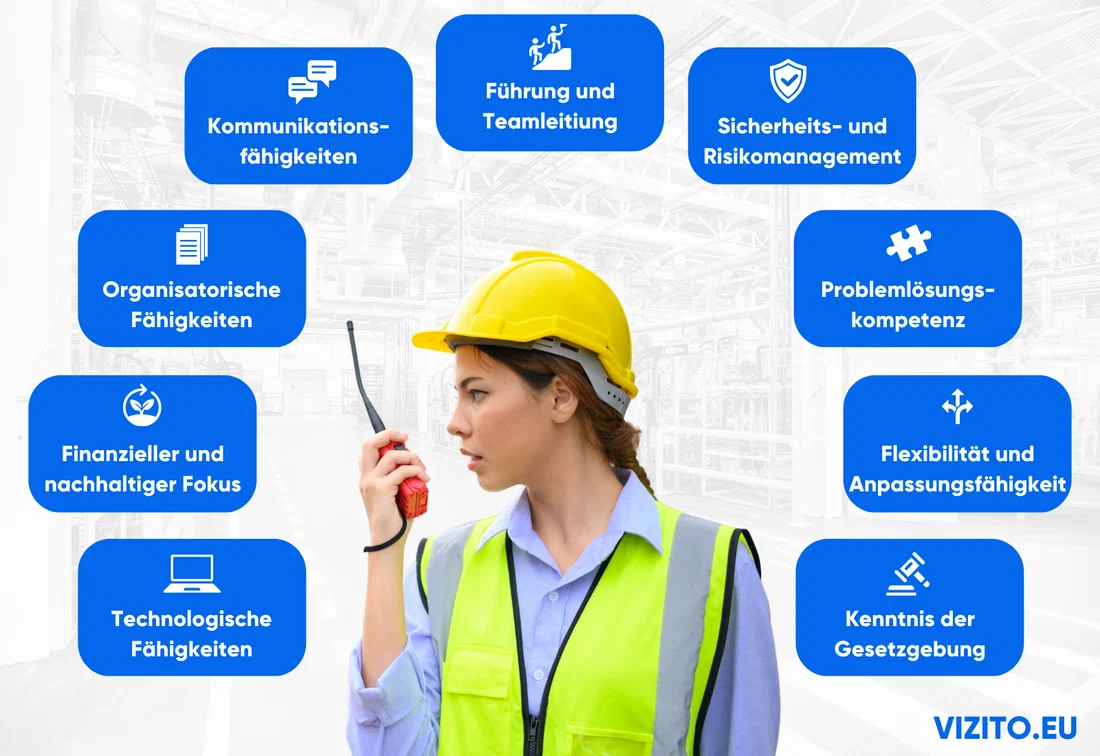 Kommunikationsfähigkeiten

Führung und Teamleitung

Sicherheits- und Risikomanagement

Organisatorische Fähigkeiten

Problemlösungskompetenz

Finanzieller und nachhaltiger Fokus

Flexibilität und Anpassungsfähigkeit

Technologische Fähigkeiten

Kenntnis der Gesetzgebung

VIZITO.EU