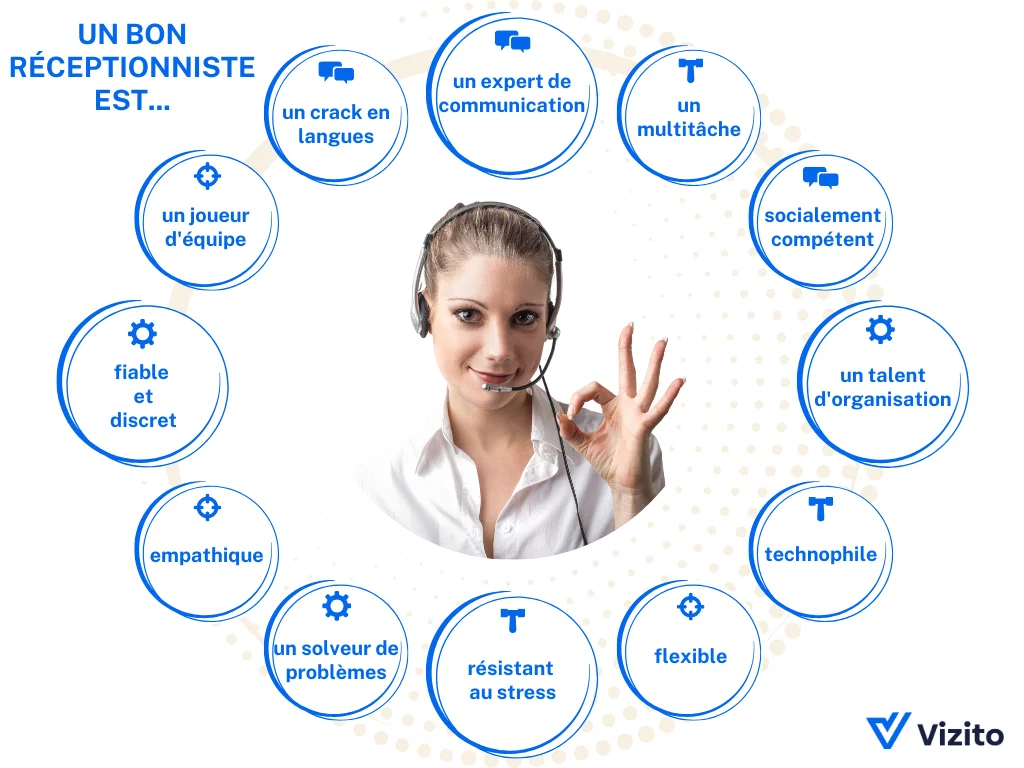 UN BON RÉCEPTIONNISTE EST...

un crack en langues

un expert de communication

un multitâche

socialement compétent

un talent d'organisation

technophile

flexible

résistant au stress

un solveur de problèmes

empathique

fiable et discret

un joueur d'équipe

Vizito