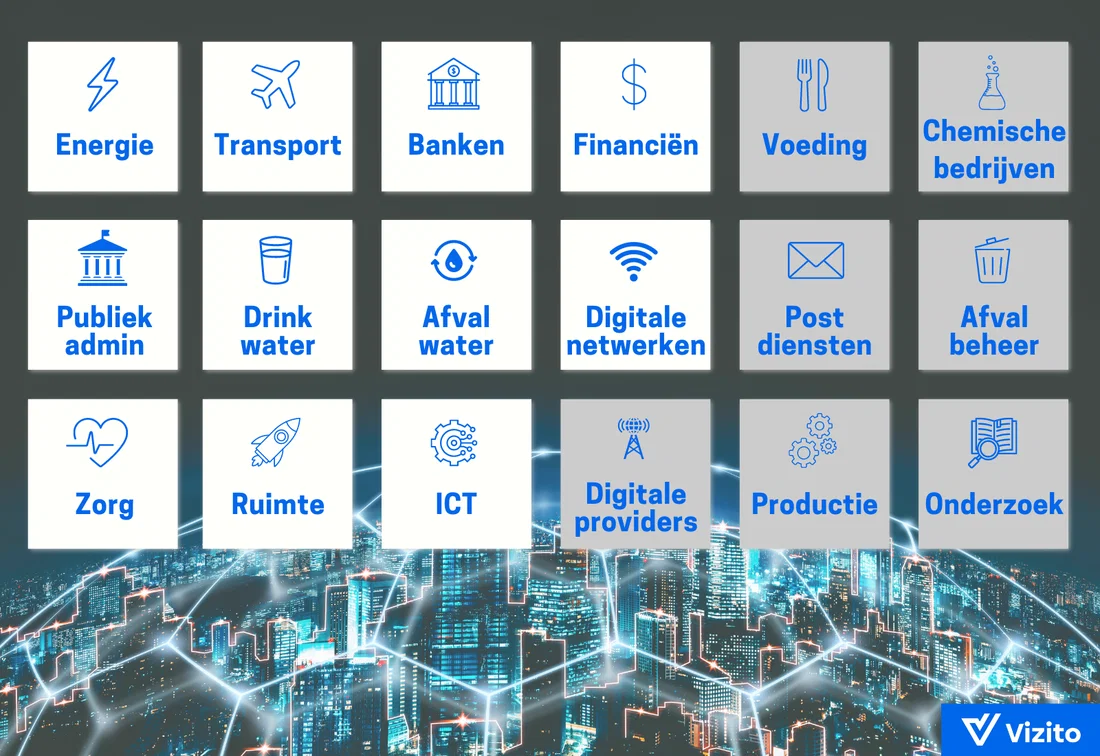 Energie

Transport

Banken

Financiën

Voeding

Chemische bedrijven

Publiek admin

Drink water

Afval water

Digitale netwerken

Post diensten

Afval beheer

Zorg

Ruimte

ICT

Digitale providers

Productie

Onderzoek

Vizito