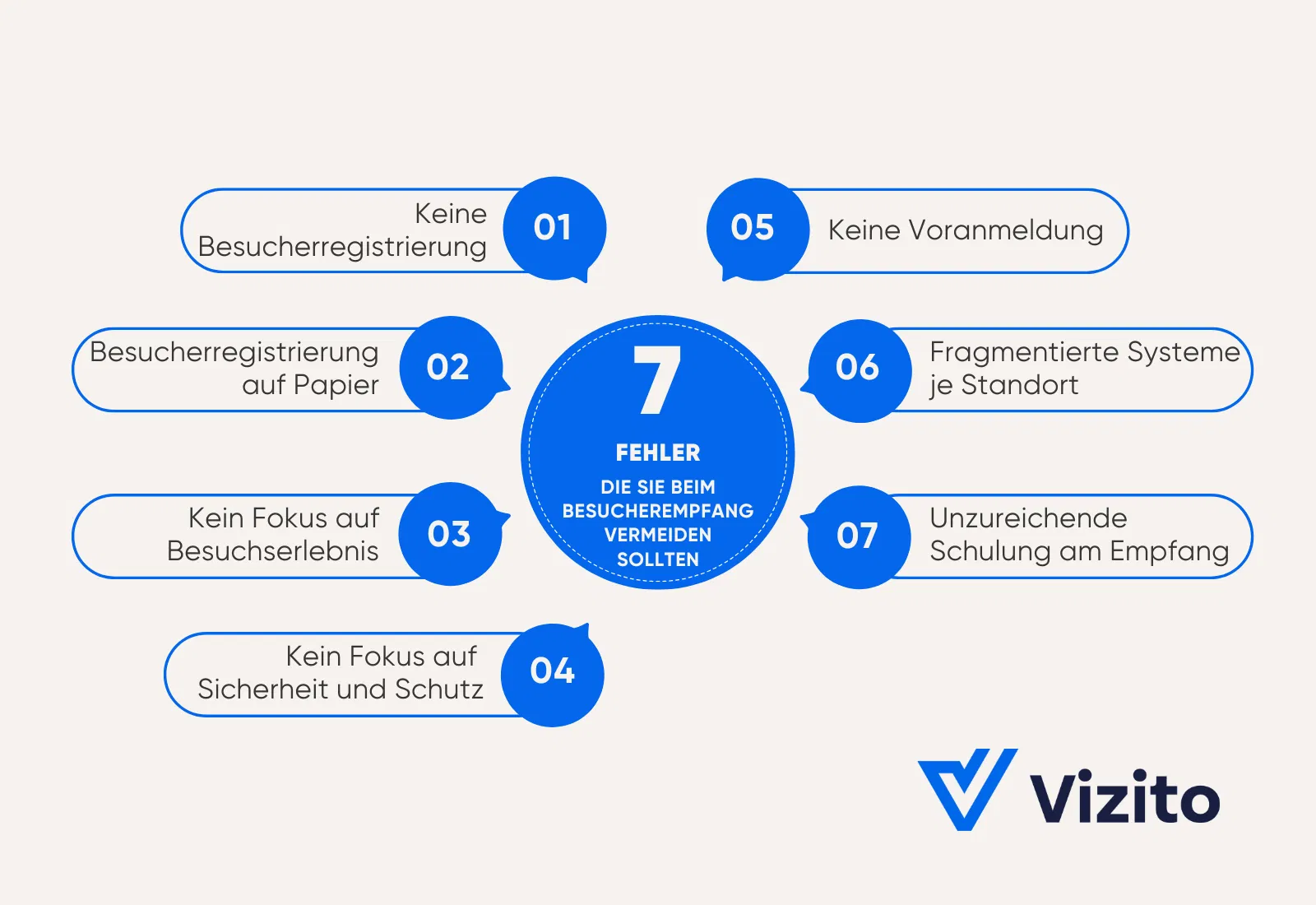 7
FEHLER
DIE SIE BEIM BESUCHEREMPFANG VERMEIDEN SOLLTEN

01
Keine Besucherregistrierung

02
Besucherregistrierung auf Papier

03
Kein Fokus auf Besuchserlebnis

04
Kein Fokus auf Sicherheit und Schutz

05
Keine Voranmeldung

06
Fragmentierte Systeme je Standort

07
Unzureichende Schulung am Empfang

Vizito